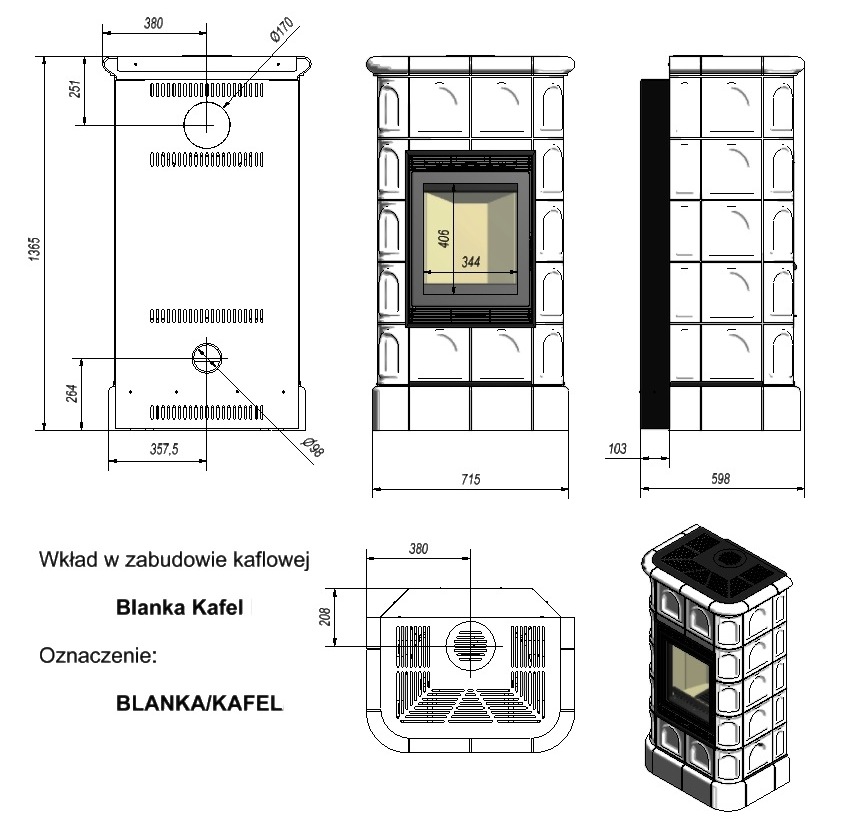 380

Ø170

251

1365

264

357,5

Ø98

406

344

715

103

598

Wkład w zabudowie kaflowej

Blanka Kafel

Oznaczenie:

BLANKA/KAFEL

380

208